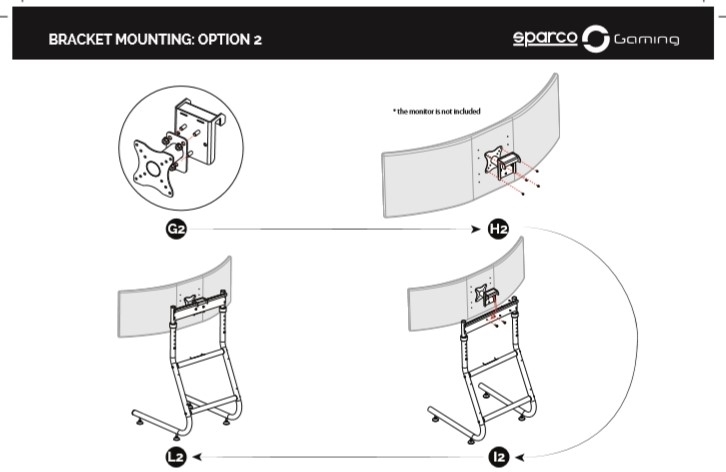 BRACKET MOUNTING: OPTION 2

sparco Gaming

* the monitor is not included

G2

H2

L2

I2